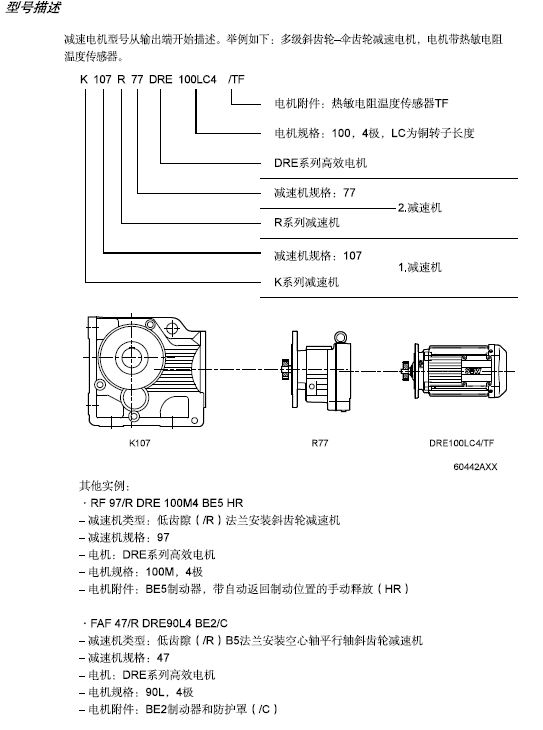 型号描述

减速电机型号从输出端开始描述。举例如下：多级斜齿轮–伞齿轮减速电机，电机带热敏电阻温度传感器。

K 107 R 77 DRE 100LC4 /TF

电机附件：热敏电阻温度传感器TF

电机规格：100，4极，LC为铜转子长度

DRE系列高效电机

减速机规格：77

2.减速机

R系列减速机

减速机规格：107

1.减速机

K系列减速机

K107

R77

DRE100LC4/TF

60442AXX

其他实例：

· RF 97/R DRE 100M4 BE5 HR
– 减速机类型：低齿隙（/R）法兰安装斜齿轮减速机
– 减速机规格：97
– 电机：DRE系列高效电机
– 电机规格：100M，4极
– 电机附件：BE5制动器，带自动返回制动位置的手动释放（HR）

· FAF 47/R DRE90L4 BE2/C
– 减速机类型：低齿隙（/R）B5法兰安装空心轴平行轴斜齿轮减速机
– 减速机规格：47
– 电机：DRE系列高效电机
– 电机规格：90L，4极
– 电机附件：BE2制动器和防护罩（/C）